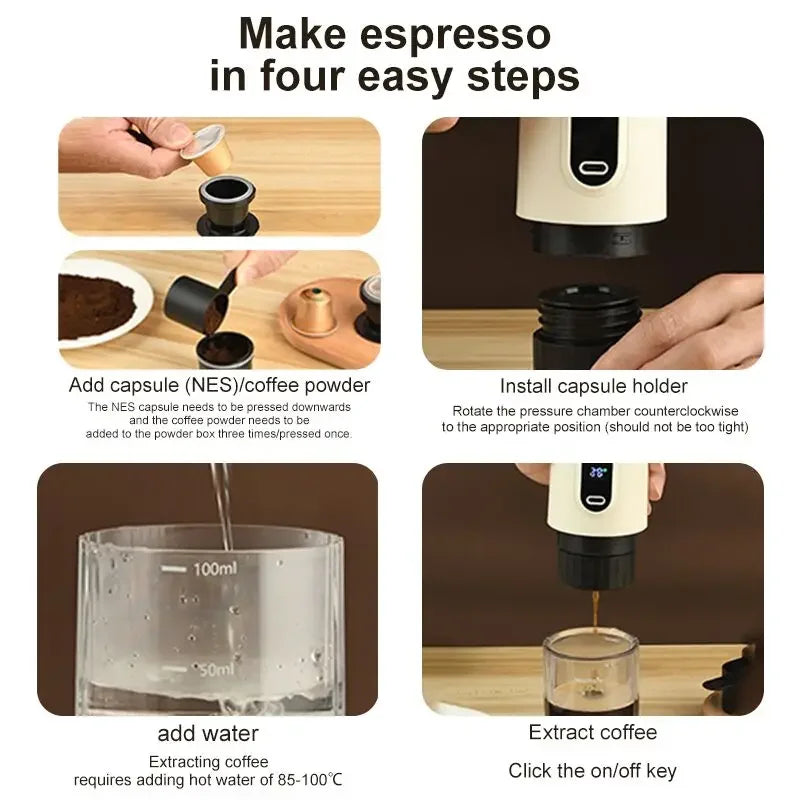 Make espresso in four easy steps

Add capsule (NES)/coffee powder

The NES capsule needs to be pressed downwards and the coffee powder needs to be added to the powder box three times/pressed once.

Install capsule holder

Rotate the pressure chamber counterclockwise to the appropriate position (should not be too tight)

100ml

50ml

add water

Extracting coffee requires adding hot water of 85-100℃

Extract coffee

Click the on/off key