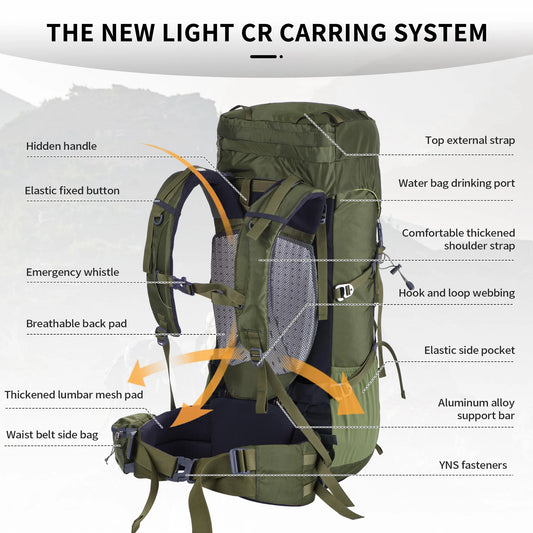 THE NEW LIGHT CR CARRING SYSTEM

Hidden handle

Elastic fixed button

Emergency whistle

Breathable back pad

Thickened lumbar mesh pad

Waist belt side bag

Top external strap

Water bag drinking port

Comfortable thickened shoulder strap

Hook and loop webbing

Elastic side pocket

Aluminum alloy support bar

YNS fasteners